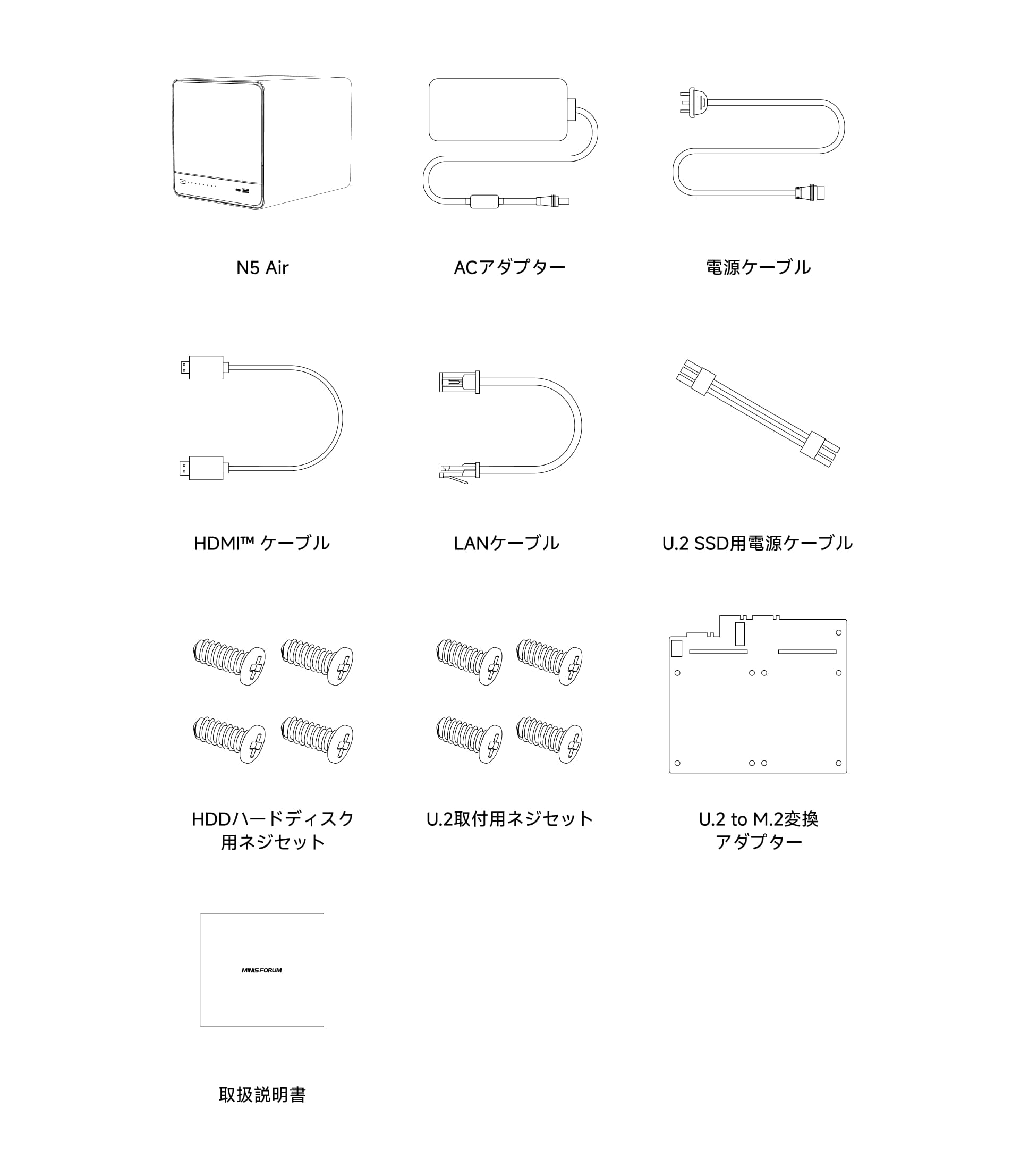 N5 Air

ACアダプター

電源ケーブル

HDMI™ ケーブル

LANケーブル

U.2 SSD用電源ケーブル

HDDハードディスク用ネジセット

U.2取付用ネジセット

U.2 to M.2変換アダプター

MINISFORUM

取扱説明書